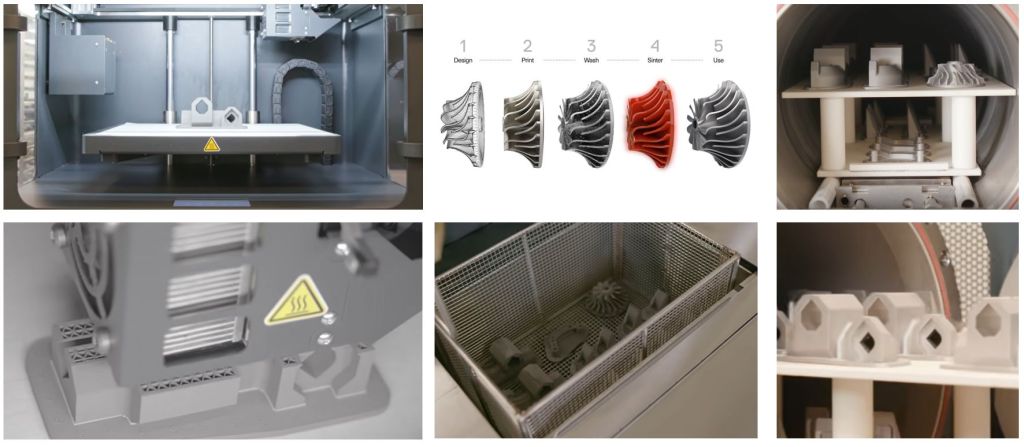 1
Design

2
Print

3
Wash

4
Sinter

5
Use